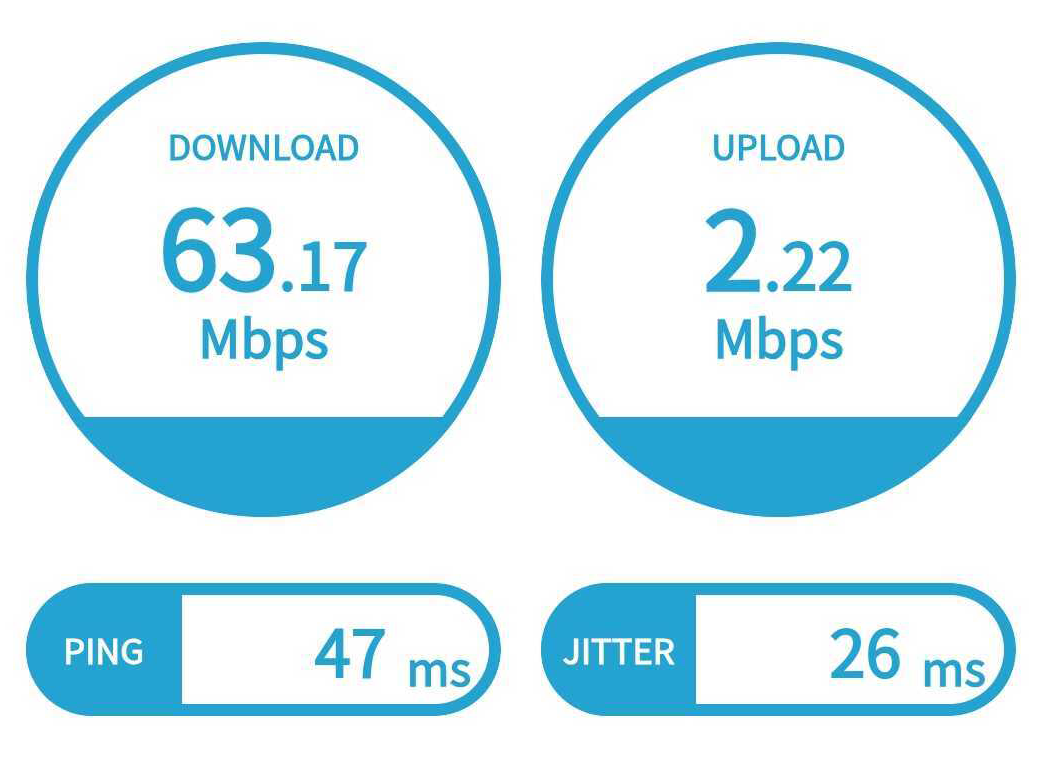 DOWNLOAD
63.17
Mbps

UPLOAD
2.22
Mbps

PING 47 ms

JITTER 26 ms